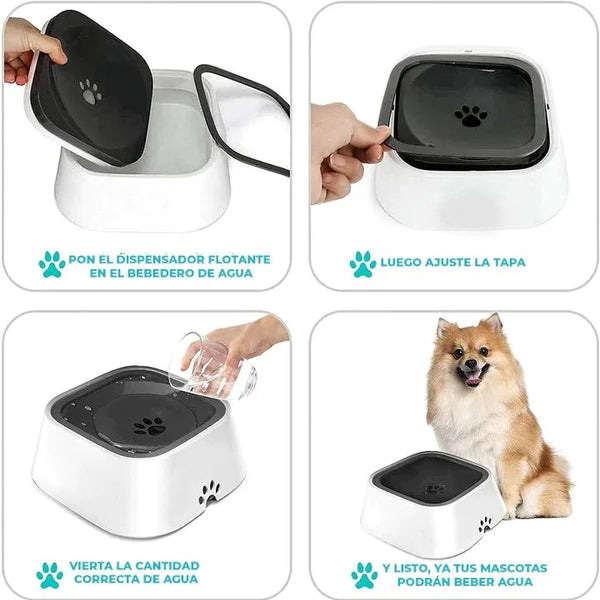 PON EL DISPENSADOR FLOTANTE EN EL BEBEDERO DE AGUA

LUEGO AJUSTE LA TAPA

VIERTA LA CANTIDAD CORRECTA DE AGUA

Y LISTO, YA TUS MASCOTAS PODRÁN BEBER AGUA