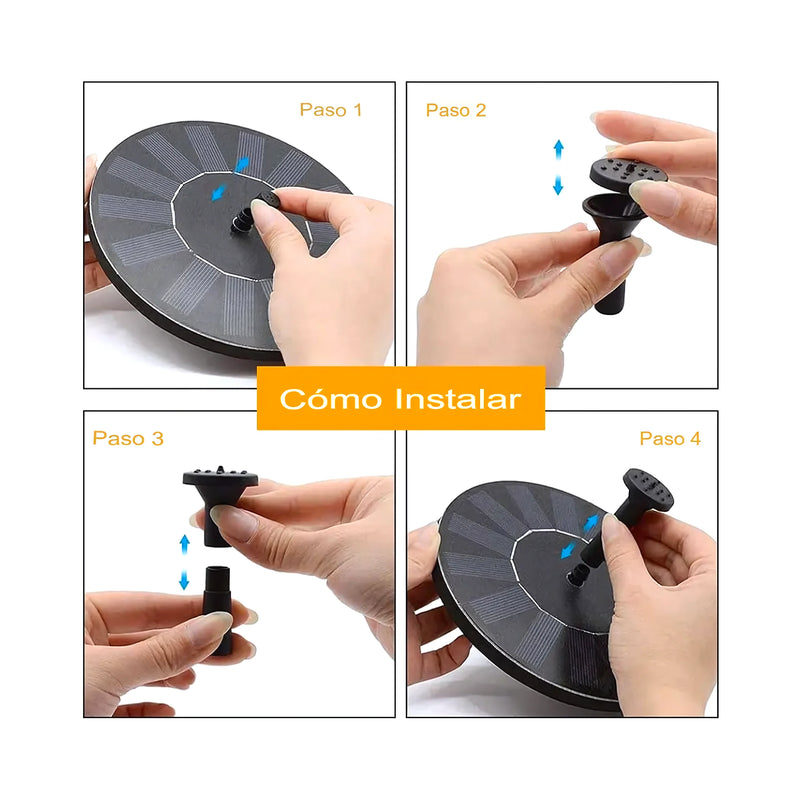 Paso 1

Paso 2

Cómo Instalar

Paso 3

Paso 4