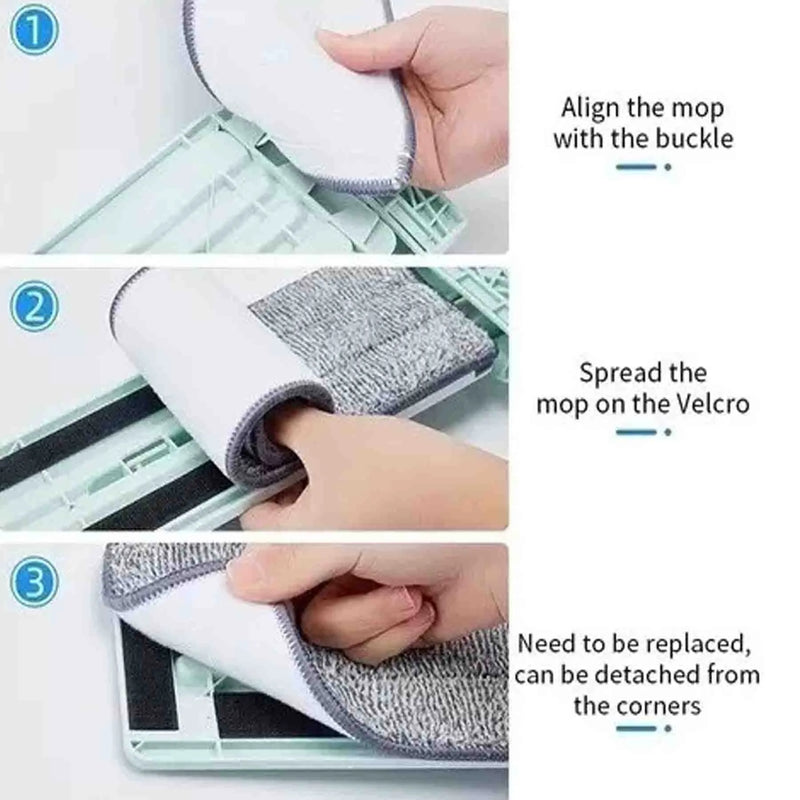 1

Align the mop with the buckle

2

Spread the mop on the Velcro

3

Need to be replaced, can be detached from the corners