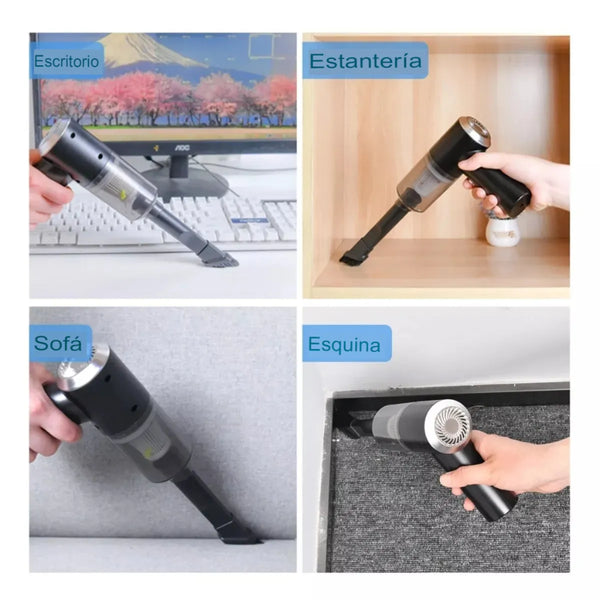 Escritorio

AOC

Estantería

Sofá

Esquina