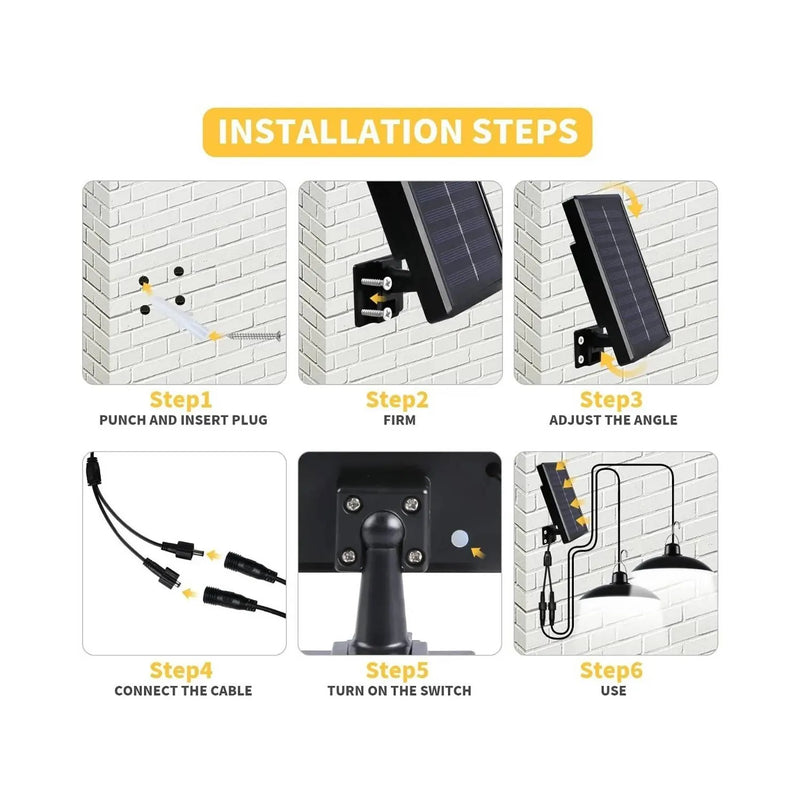 INSTALLATION STEPS

Step1
PUNCH AND INSERT PLUG

Step2
FIRM

Step3
ADJUST THE ANGLE

Step4
CONNECT THE CABLE

Step5
TURN ON THE SWITCH

Step6
USE