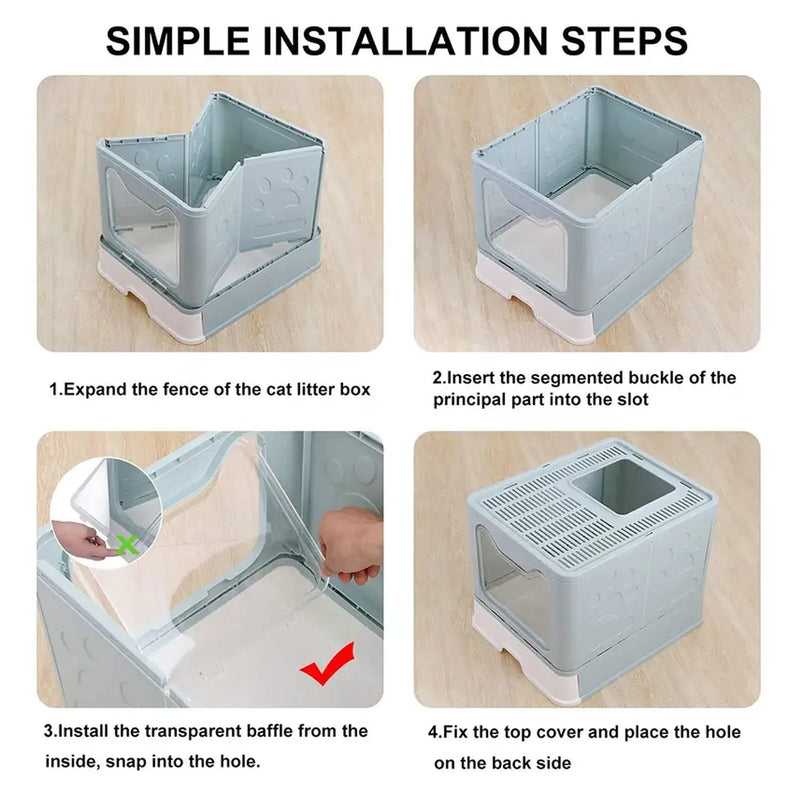 SIMPLE INSTALLATION STEPS

1.Expand the fence of the cat litter box

2.Insert the segmented buckle of the principal part into the slot

3.Install the transparent baffle from the inside, snap into the hole.

4.Fix the top cover and place the hole on the back side