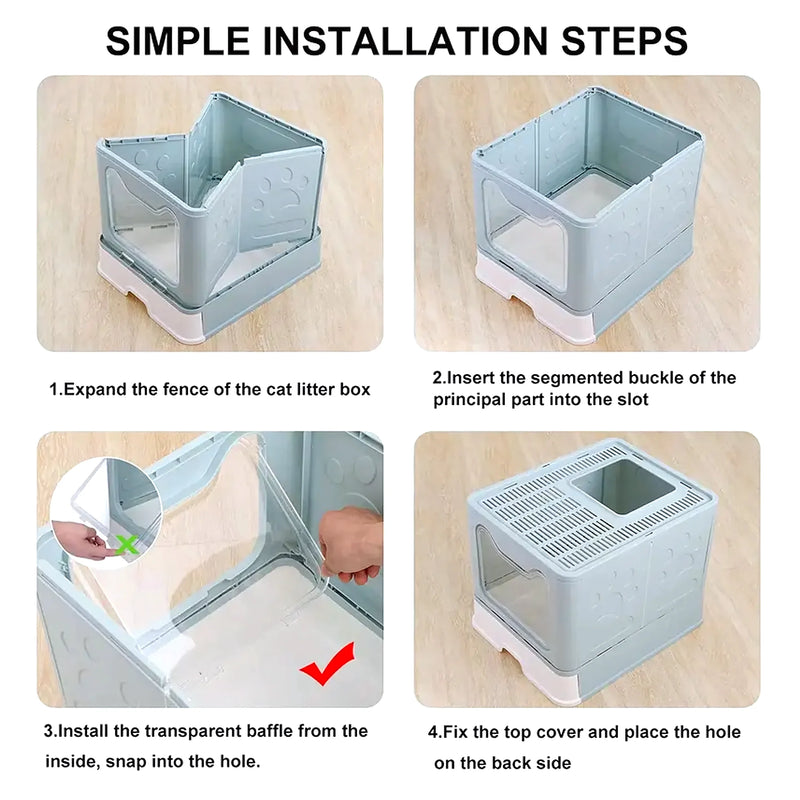 SIMPLE INSTALLATION STEPS

1.Expand the fence of the cat litter box

2.Insert the segmented buckle of the principal part into the slot

3.Install the transparent baffle from the inside, snap into the hole.

4.Fix the top cover and place the hole on the back side