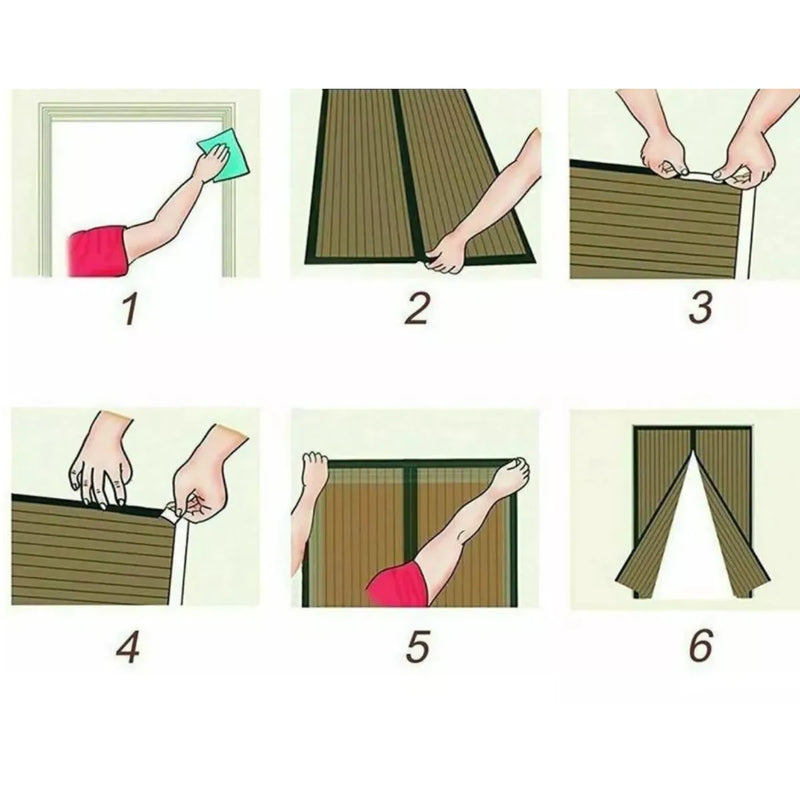 1 2 3

4 5 6