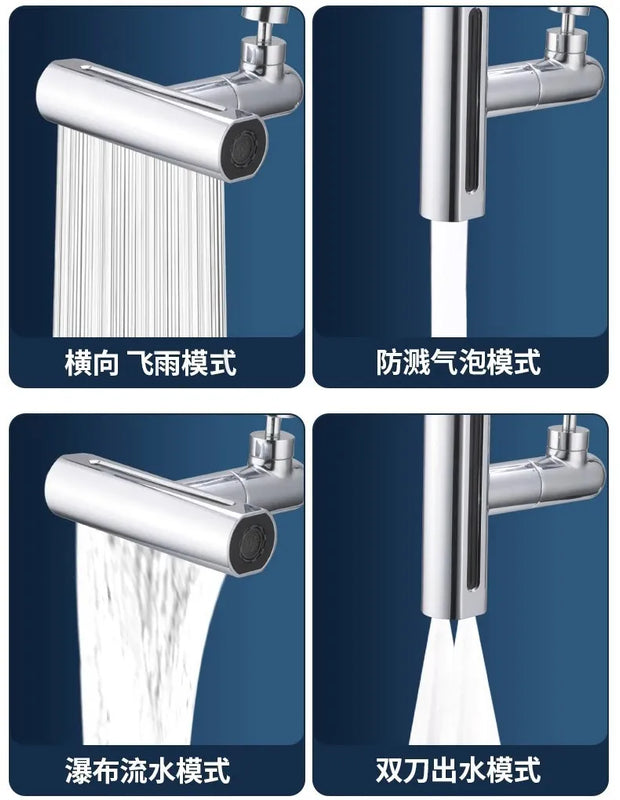 横向 飞雨模式

防溅气泡模式

瀑布流水模式

双刀出水模式