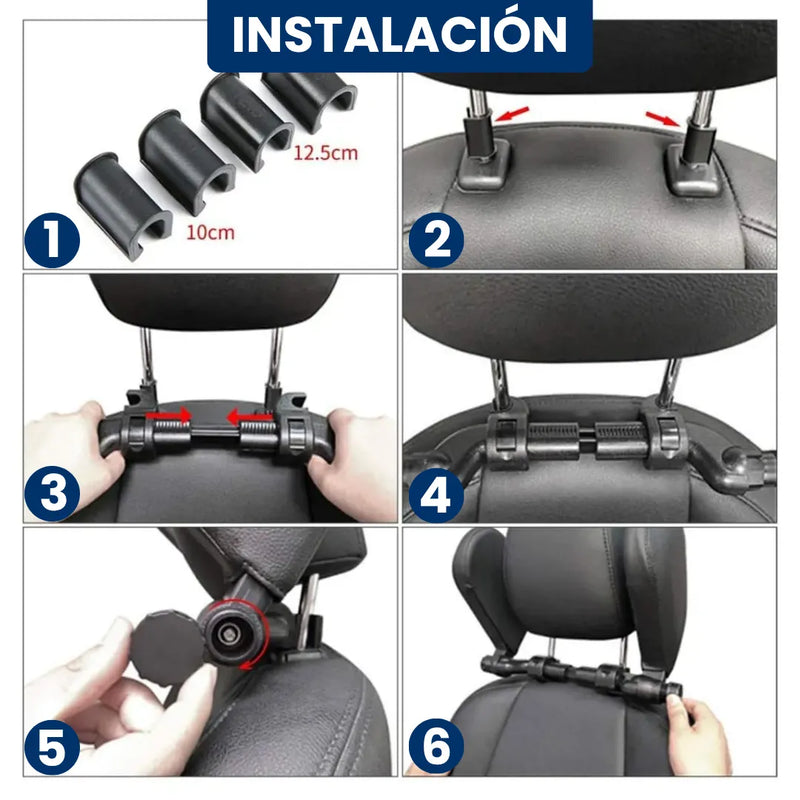 INSTALACIÓN

12.5cm

10cm

1

2

3

4

5

6