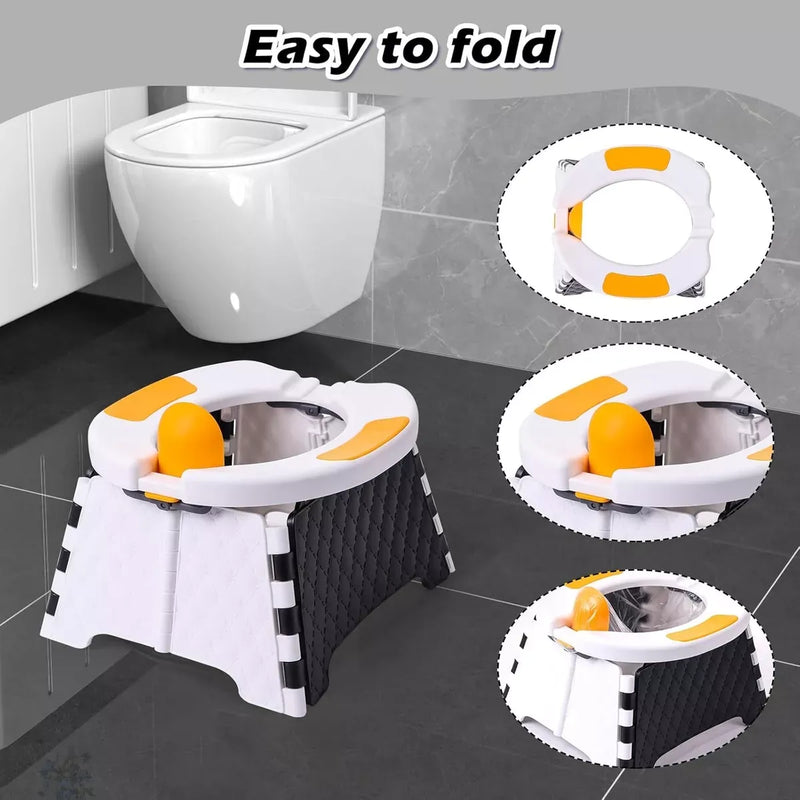 Easy to fold