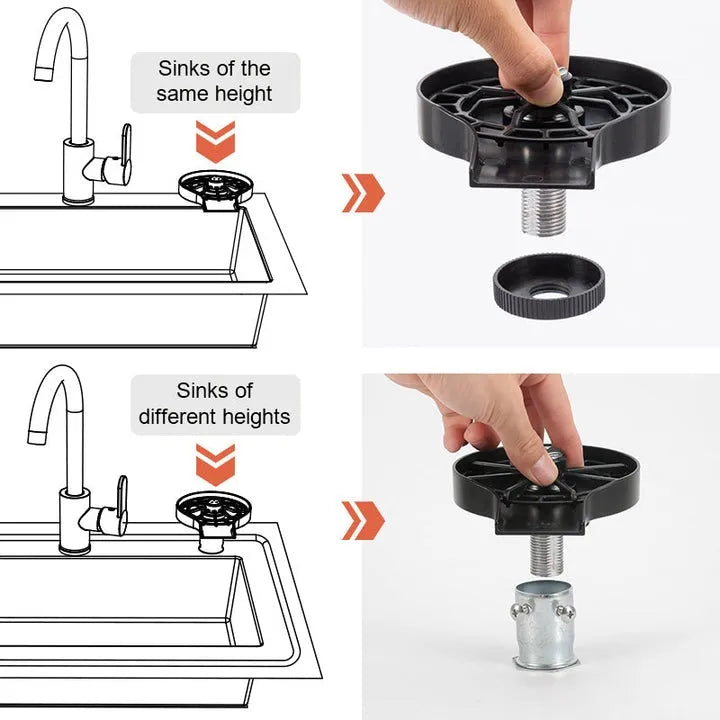 Sinks of the same height

Sinks of different heights