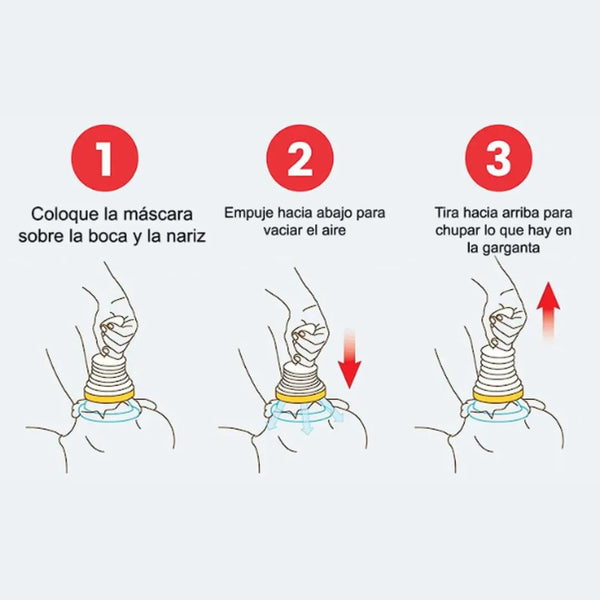 1

Coloque la máscara sobre la boca y la nariz

2

Empuje hacia abajo para vaciar el aire

3

Tira hacia arriba para chupar lo que hay en la garganta