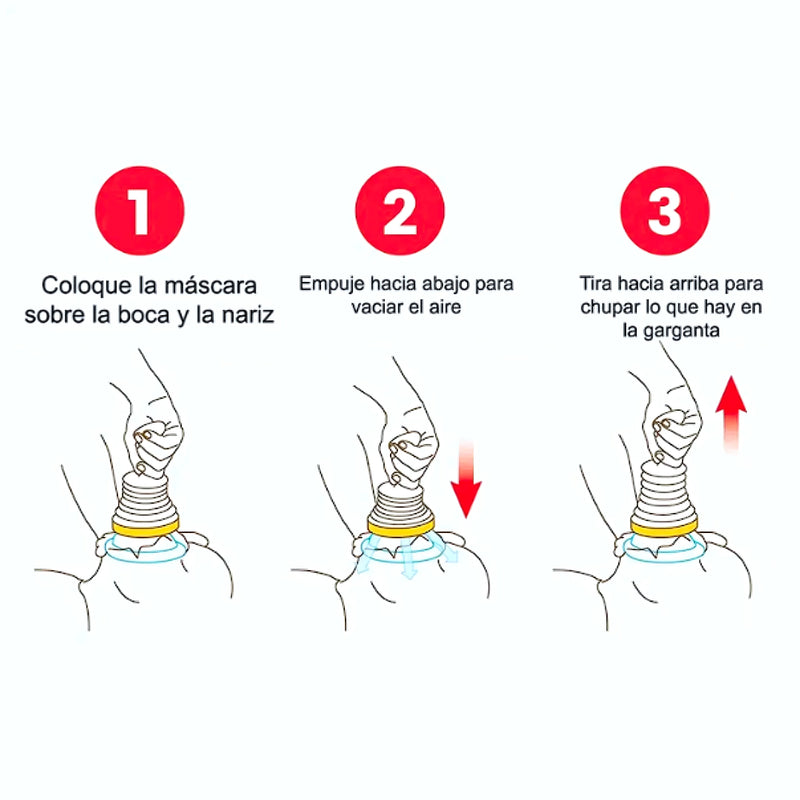 1

Coloque la máscara sobre la boca y la nariz

2

Empuje hacia abajo para vaciar el aire

3

Tira hacia arriba para chupar lo que hay en la garganta