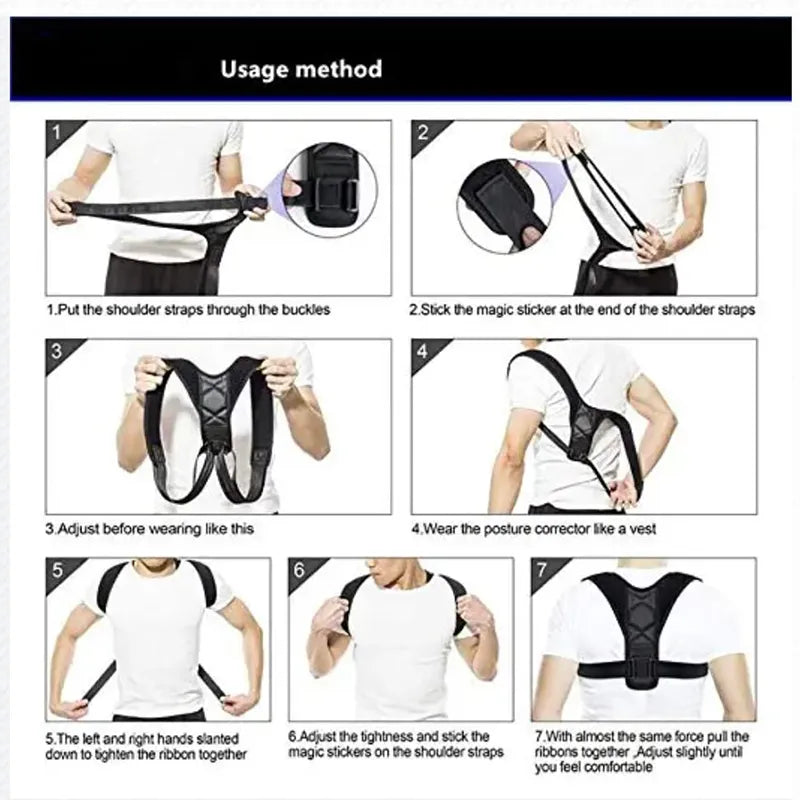 Usage method

1

1.Put the shoulder straps through the buckles

2

2.Stick the magic sticker at the end of the shoulder straps

3

3.Adjust before wearing like this

4

4.Wear the posture corrector like a vest

5

5.The left and right hands slanted down to tighten the ribbon together

6

6.Adjust the tightness and stick the magic stickers on the shoulder straps

7

7.With almost the same force pull the ribbons together ,Adjust slightly until you feel comfortable