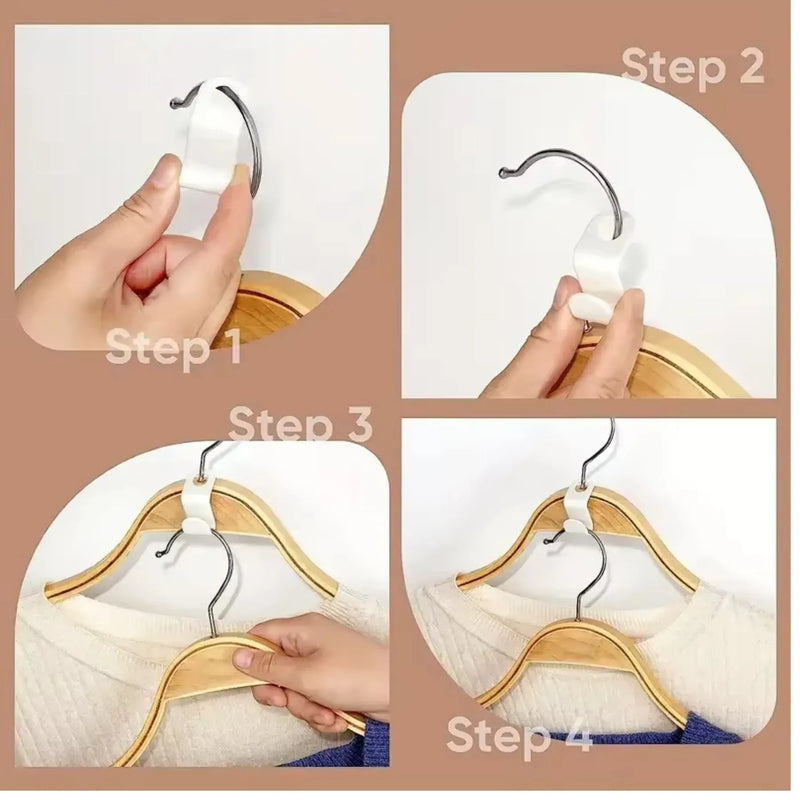 Step 1

Step 2

Step 3

Step 4