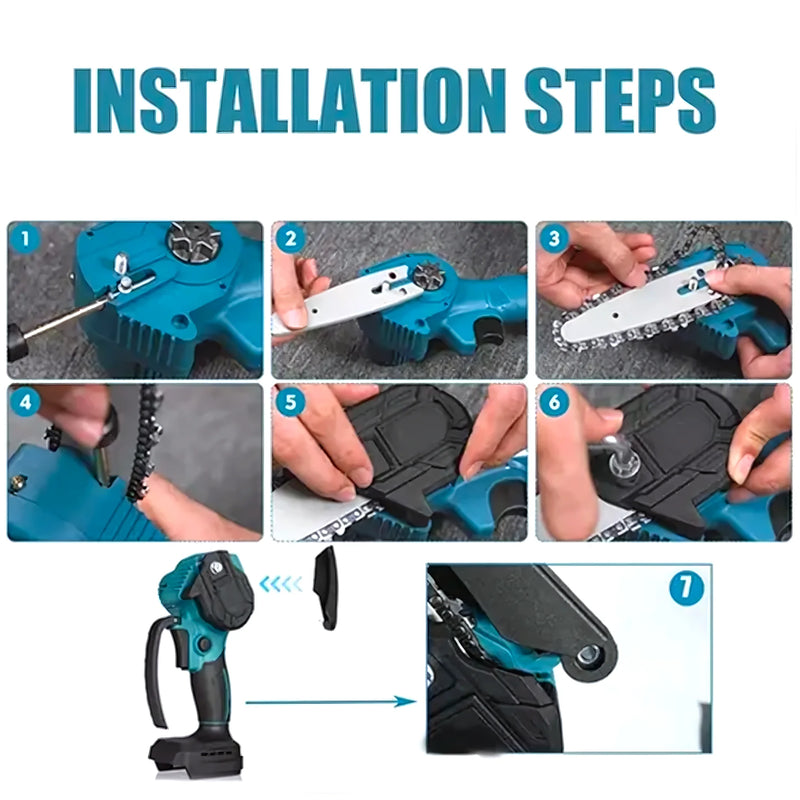 INSTALLATION STEPS

1

2

3

4

5

6

7