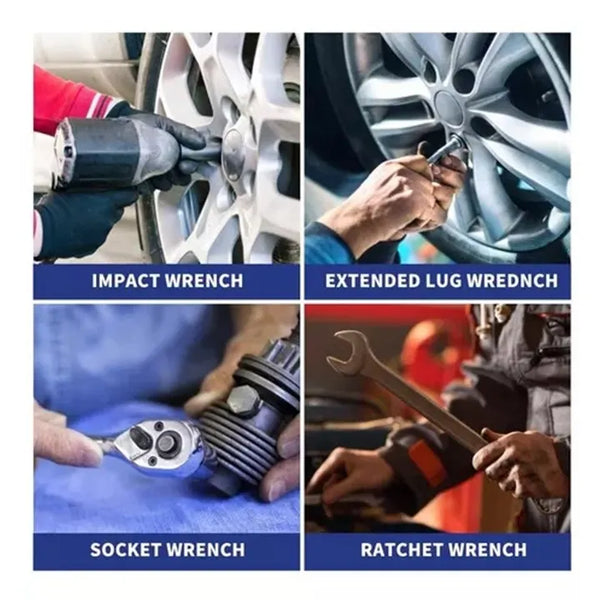 IMPACT WRENCH

EXTENDED LUG WREDNCH

SOCKET WRENCH

RATCHET WRENCH