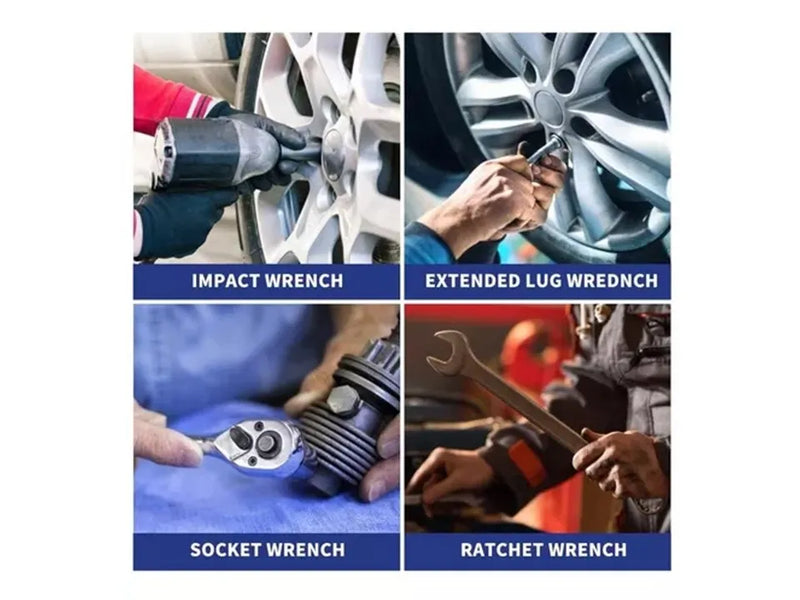 IMPACT WRENCH

EXTENDED LUG WREDNCH

SOCKET WRENCH

RATCHET WRENCH