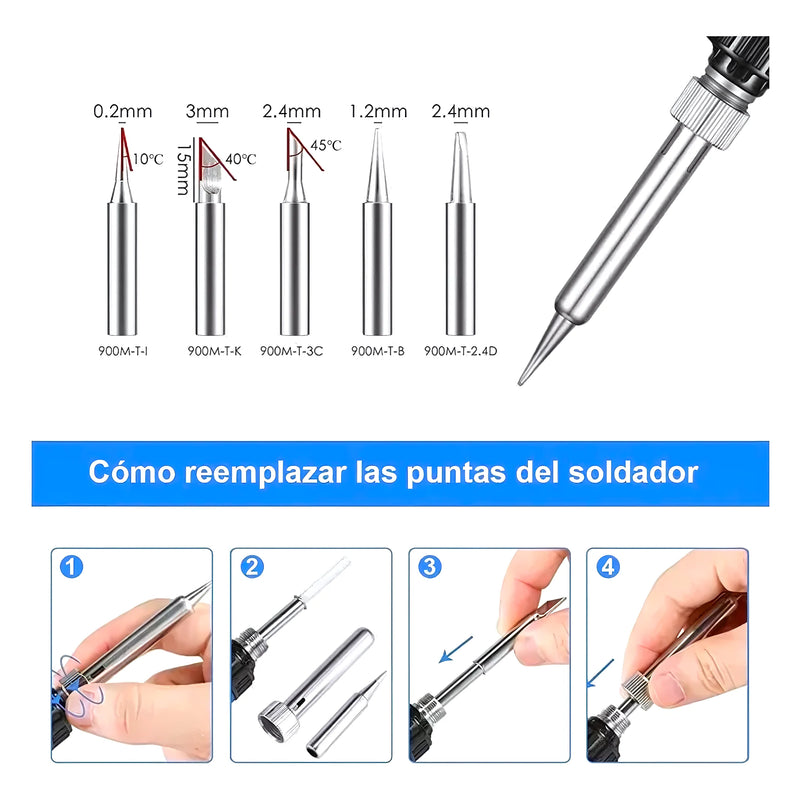 0.2mm
10℃
900M-T-I

3mm
15mm
40℃
900M-T-K

2.4mm
45℃
900M-T-3C

1.2mm
900M-T-B

2.4mm
900M-T-2.4D

Cómo reemplazar las puntas del soldador

1

2

3

4