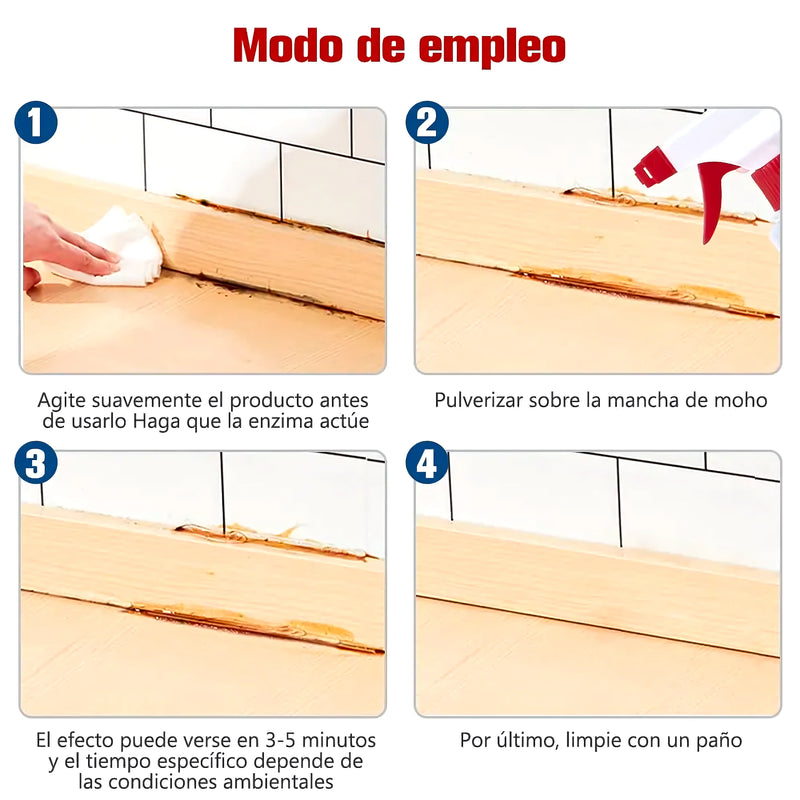 Modo de empleo

1

Agite suavemente el producto antes de usarlo Haga que la enzima actúe

2

Pulverizar sobre la mancha de moho

3

El efecto puede verse en 3-5 minutos y el tiempo específico depende de las condiciones ambientales

4

Por último, limpie con un paño