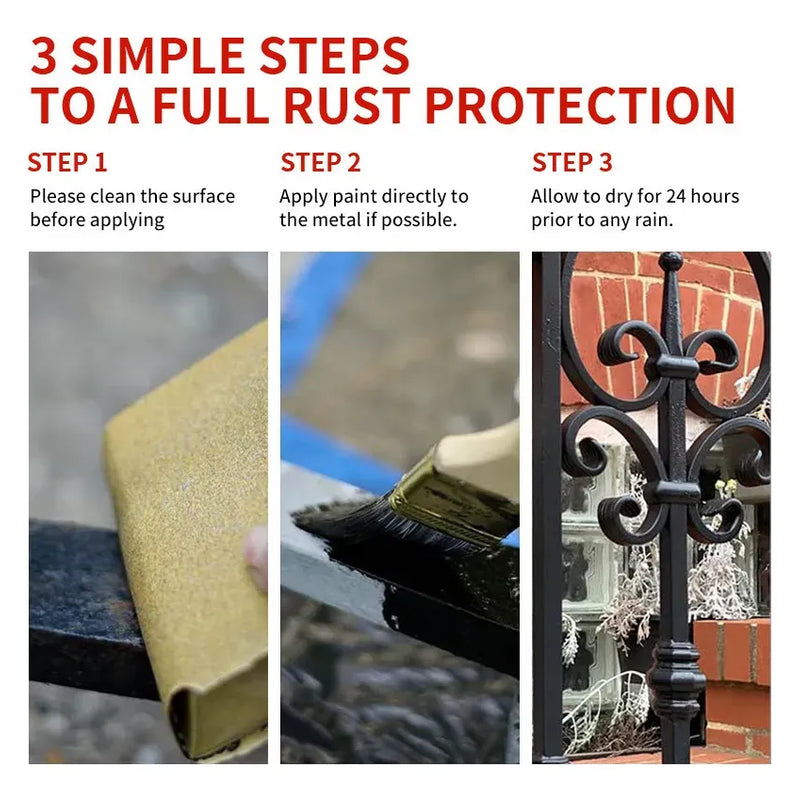 3 SIMPLE STEPS
TO A FULL RUST PROTECTION

STEP 1
Please clean the surface before applying

STEP 2
Apply paint directly to the metal if possible.

STEP 3
Allow to dry for 24 hours prior to any rain.