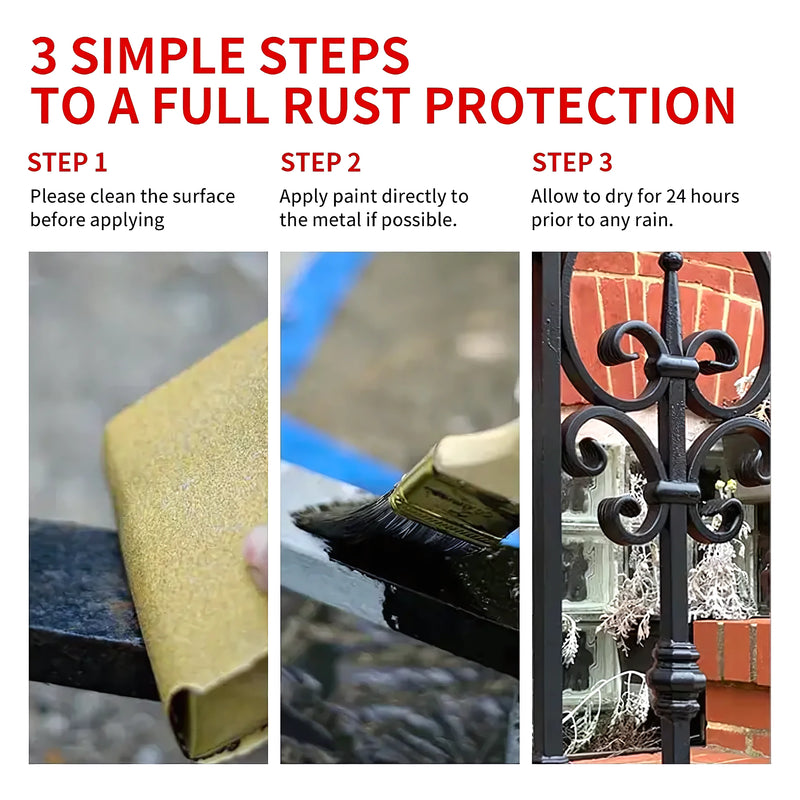 3 SIMPLE STEPS
TO A FULL RUST PROTECTION

STEP 1
Please clean the surface before applying

STEP 2
Apply paint directly to the metal if possible.

STEP 3
Allow to dry for 24 hours prior to any rain.