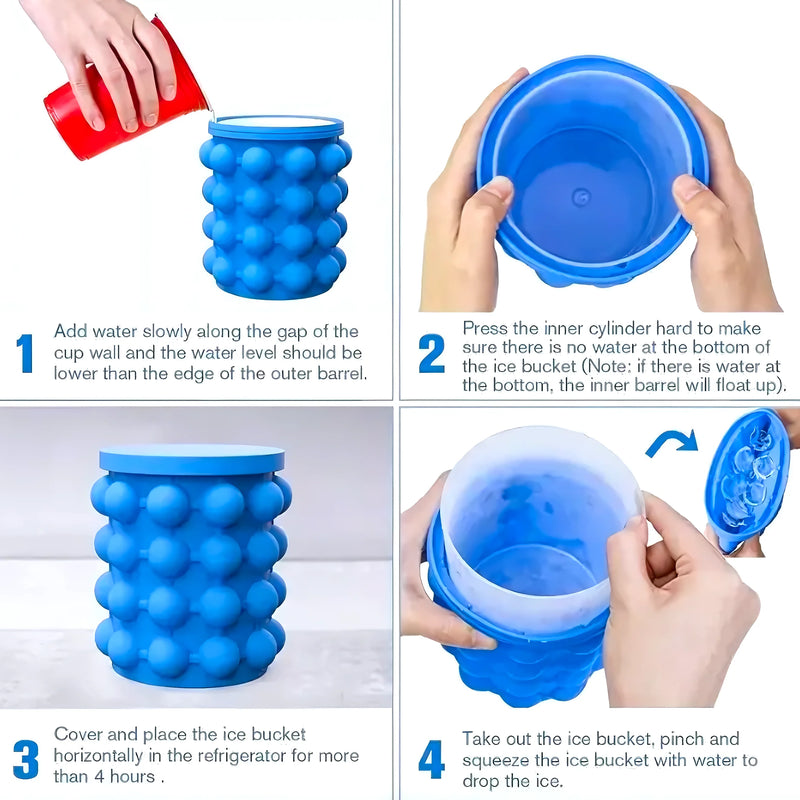 1 Add water slowly along the gap of the cup wall and the water level should be lower than the edge of the outer barrel.

2 Press the inner cylinder hard to make sure there is no water at the bottom of the ice bucket (Note: if there is water at the bottom, the inner barrel will float up).

3 Cover and place the ice bucket horizontally in the refrigerator for more than 4 hours .

4 Take out the ice bucket, pinch and squeeze the ice bucket with water to drop the ice.