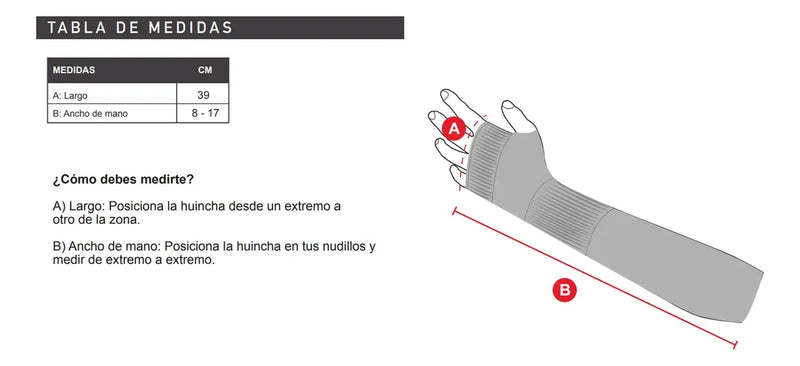 TABLA DE MEDIDAS

| MEDIDAS | CM |
|---|---|
| A: Largo | 39 |
| B: Ancho de mano | 8 - 17 |

¿Cómo debes medirte?

A) Largo: Posiciona la huincha desde un extremo a otro de la zona.

B) Ancho de mano: Posiciona la huincha en tus nudillos y medir de extremo a extremo.

A

B