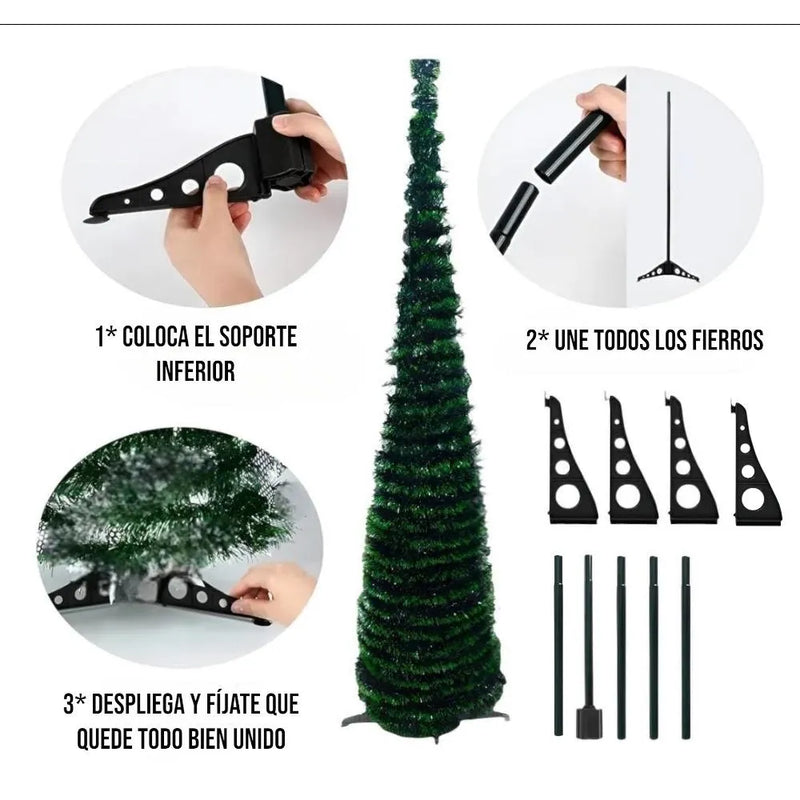 1* COLOCA EL SOPORTE INFERIOR

2* UNE TODOS LOS FIERROS

3* DESPLIEGA Y FÍJATE QUE QUEDE TODO BIEN UNIDO