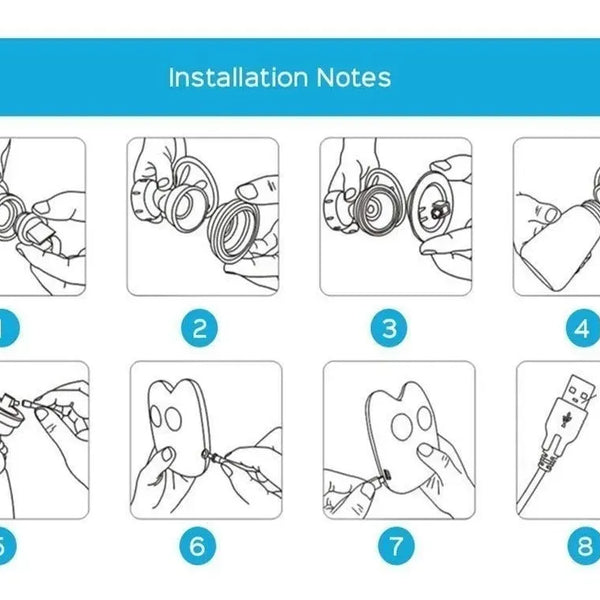 Installation Notes

1

2

3

4

5

6

7

8