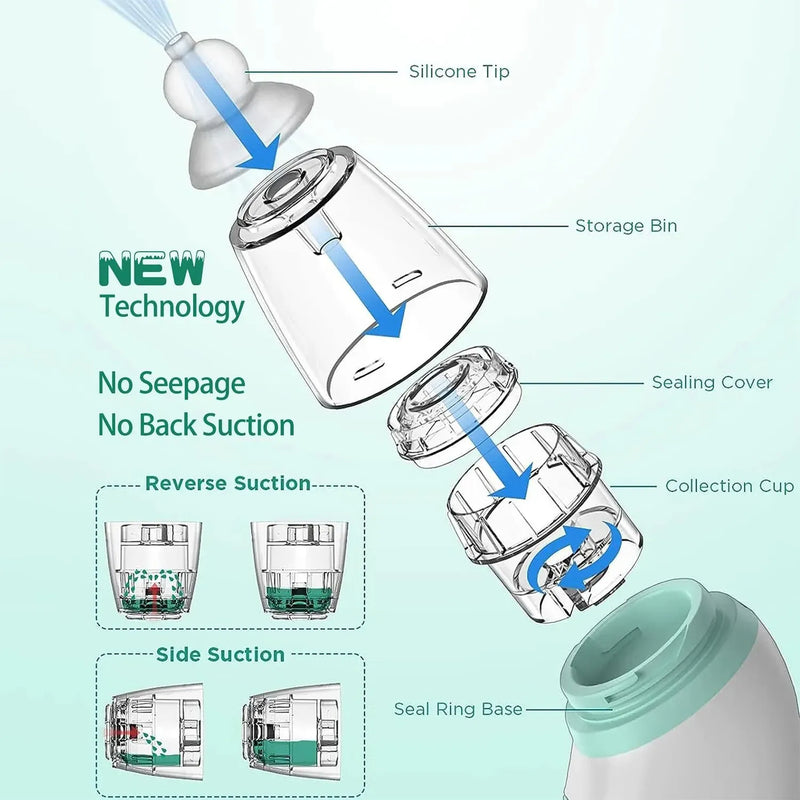 Silicone Tip

Storage Bin

NEW
Technology

No Seepage
No Back Suction

Sealing Cover

Collection Cup

Reverse Suction

Side Suction

Seal Ring Base