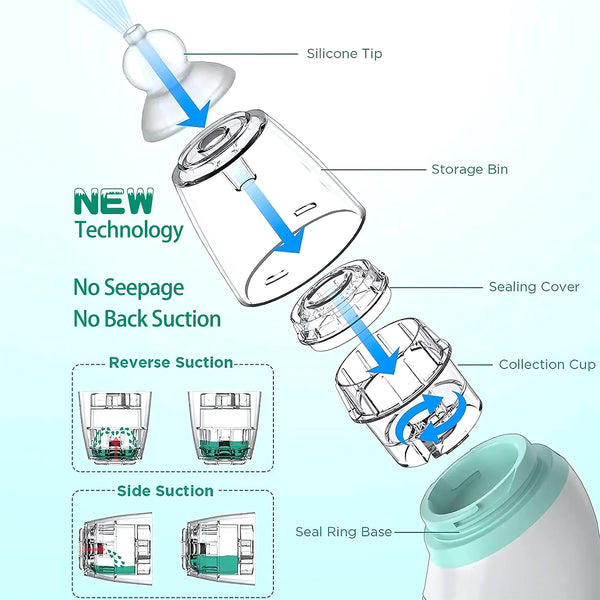 Silicone Tip

Storage Bin

NEW
Technology

No Seepage
No Back Suction

Sealing Cover

Collection Cup

Reverse Suction

Side Suction

Seal Ring Base