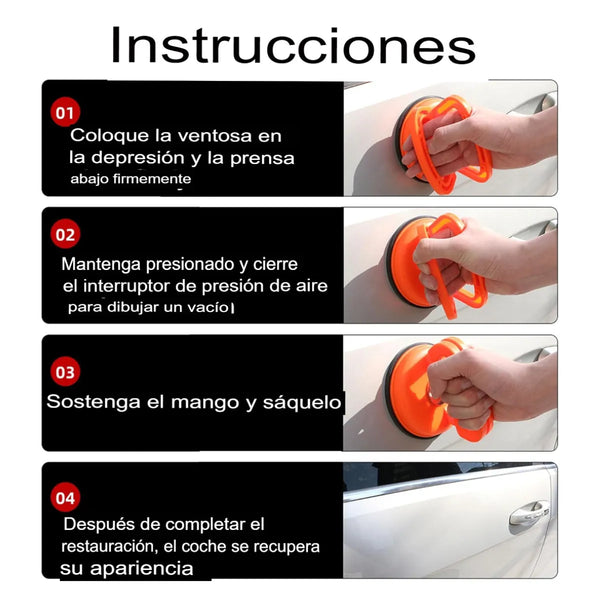 Instrucciones

01

Coloque la ventosa en la depresión y la prensa abajo firmemente

02

Mantenga presionado y cierre el interruptor de presión de aire para dibujar un vacío

03

Sostenga el mango y sáquelo

04

Después de completar el restauración, el coche se recupera su apariencia