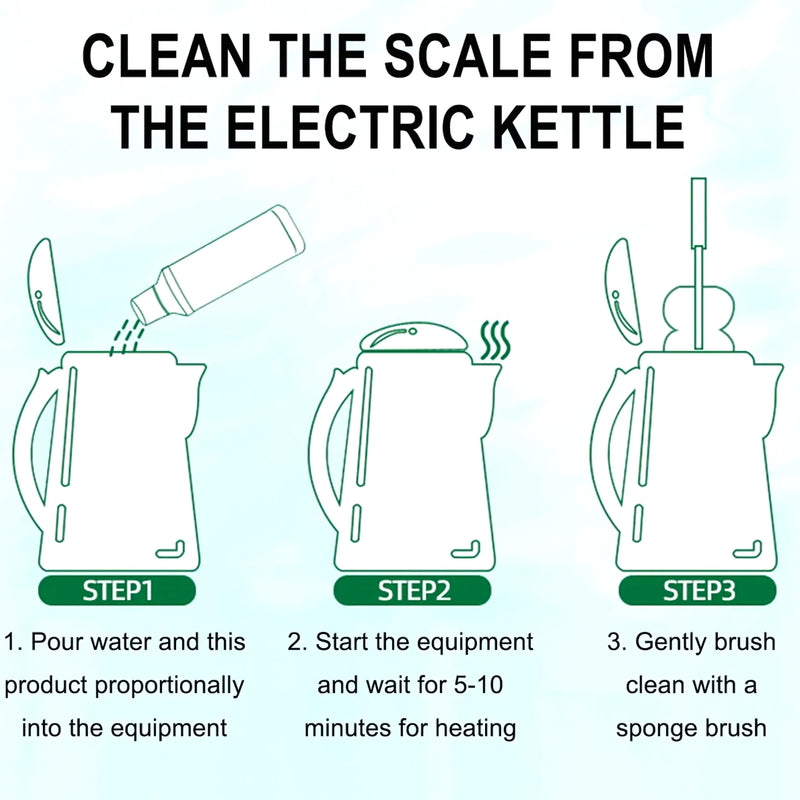 CLEAN THE SCALE FROM THE ELECTRIC KETTLE

STEP1

1. Pour water and this product proportionally into the equipment

STEP2

2. Start the equipment and wait for 5-10 minutes for heating

STEP3

3. Gently brush clean with a sponge brush